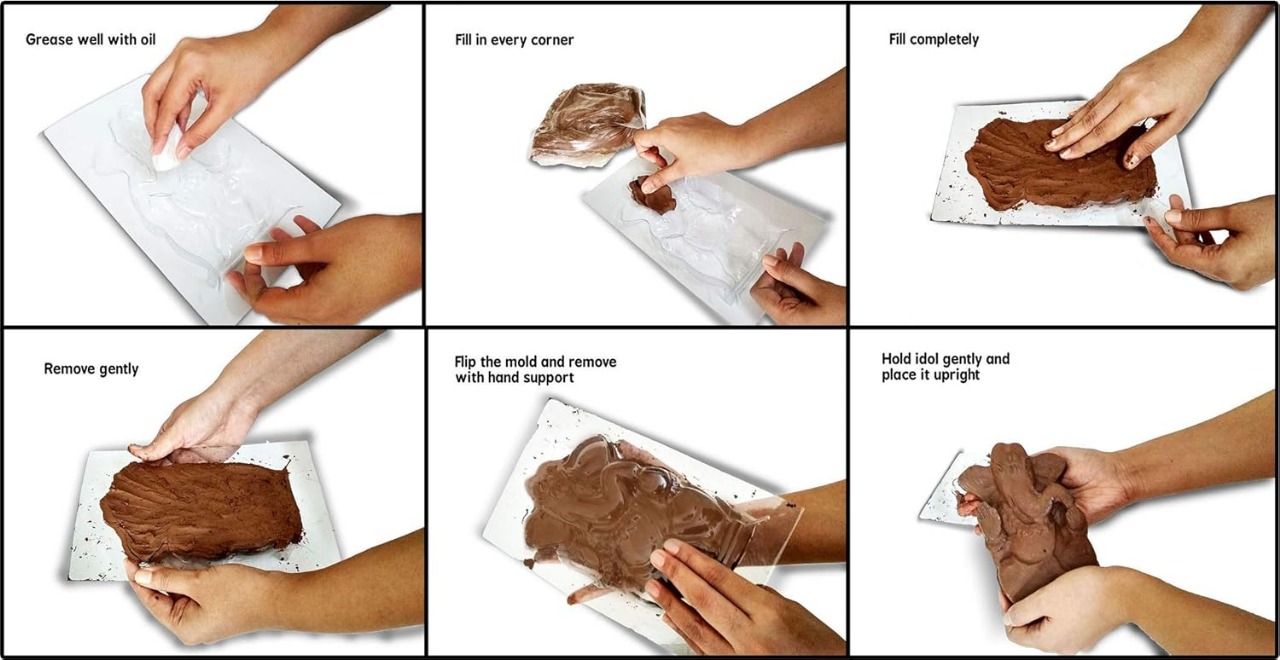 Grease well with oil

Fill in every corner

Fill completely

Remove gently

Flip the mold and remove with hand support

Hold idol gently and place it upright